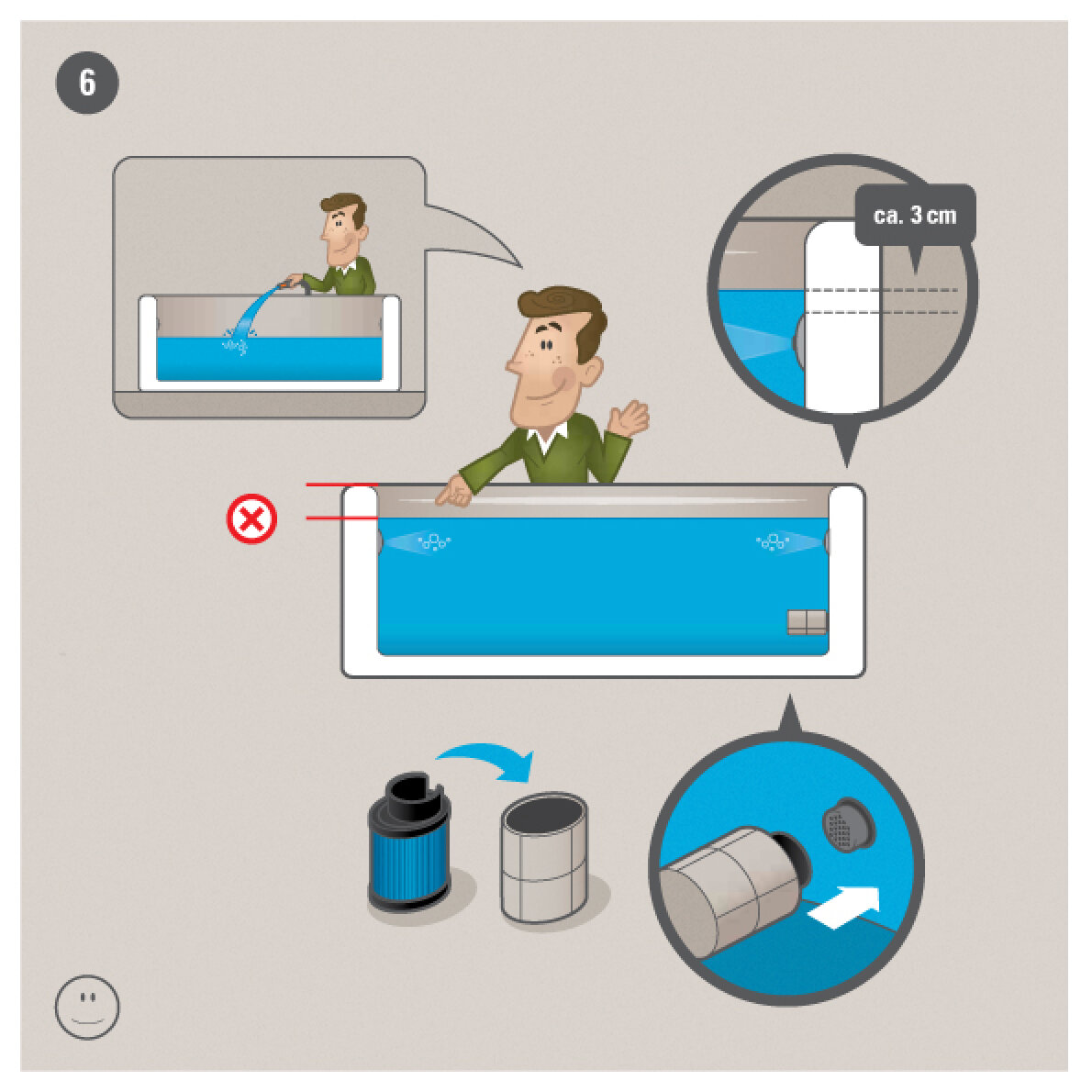 6

ca. 3 cm