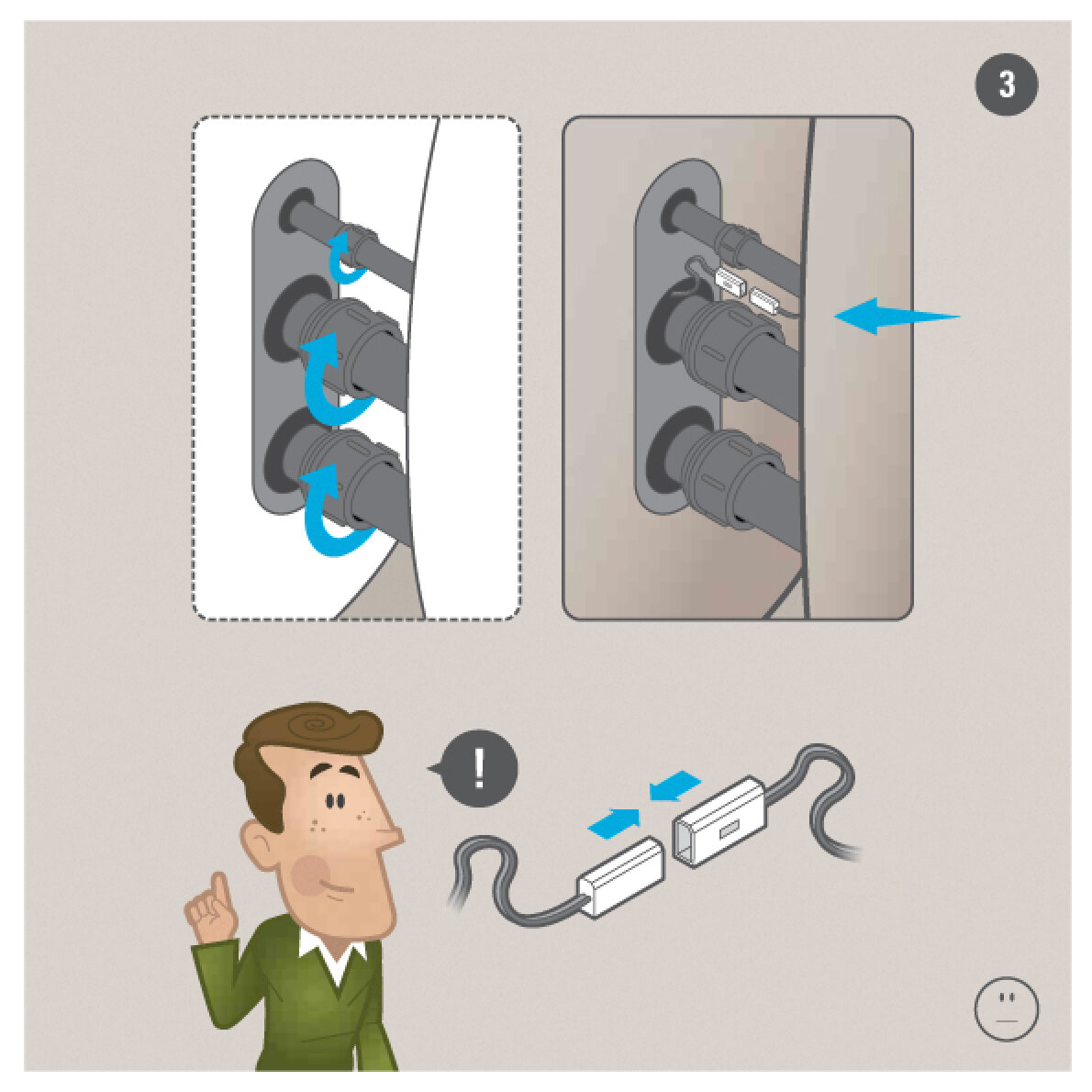 3

!