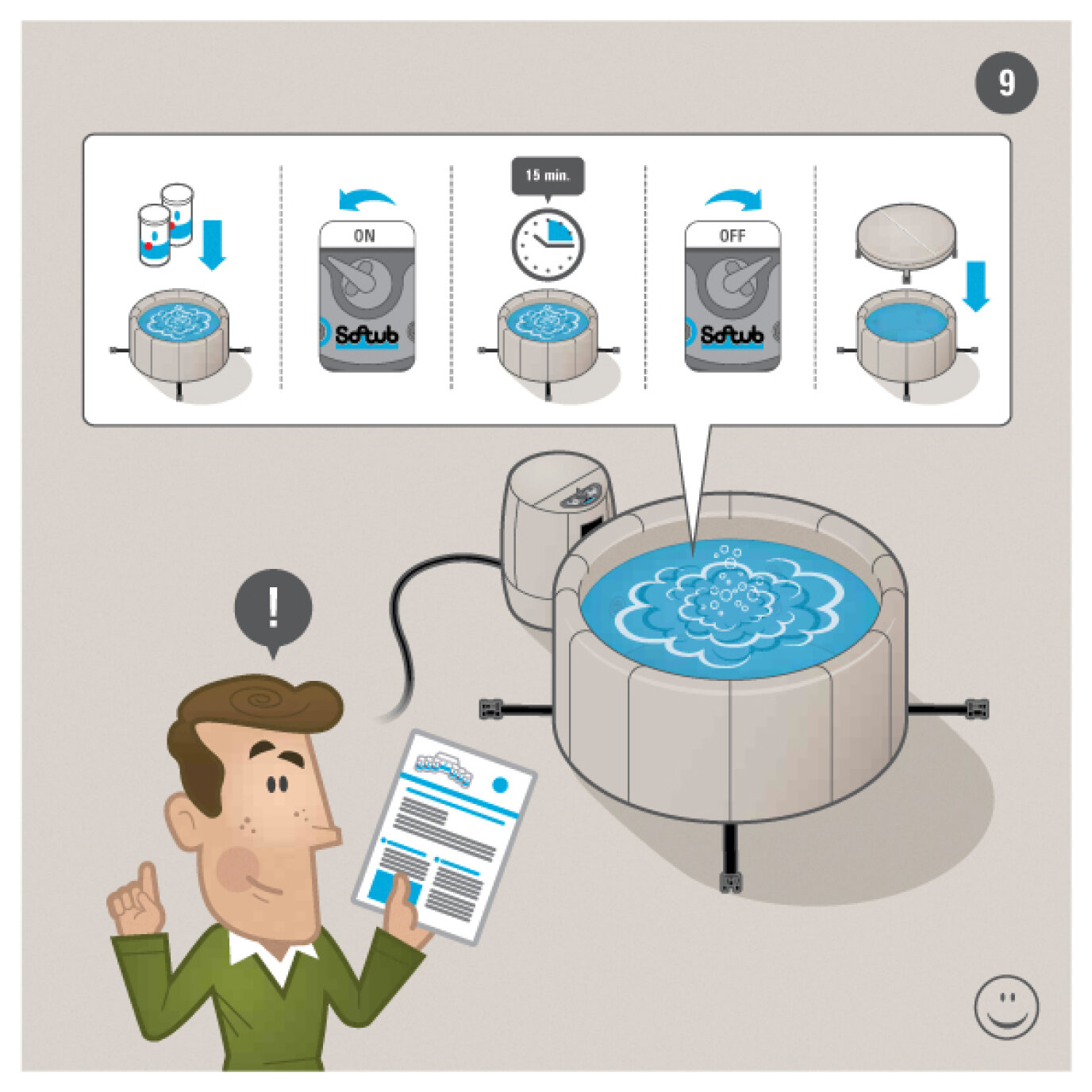 9

ON

Softub

15 min.

OFF

Softub

!